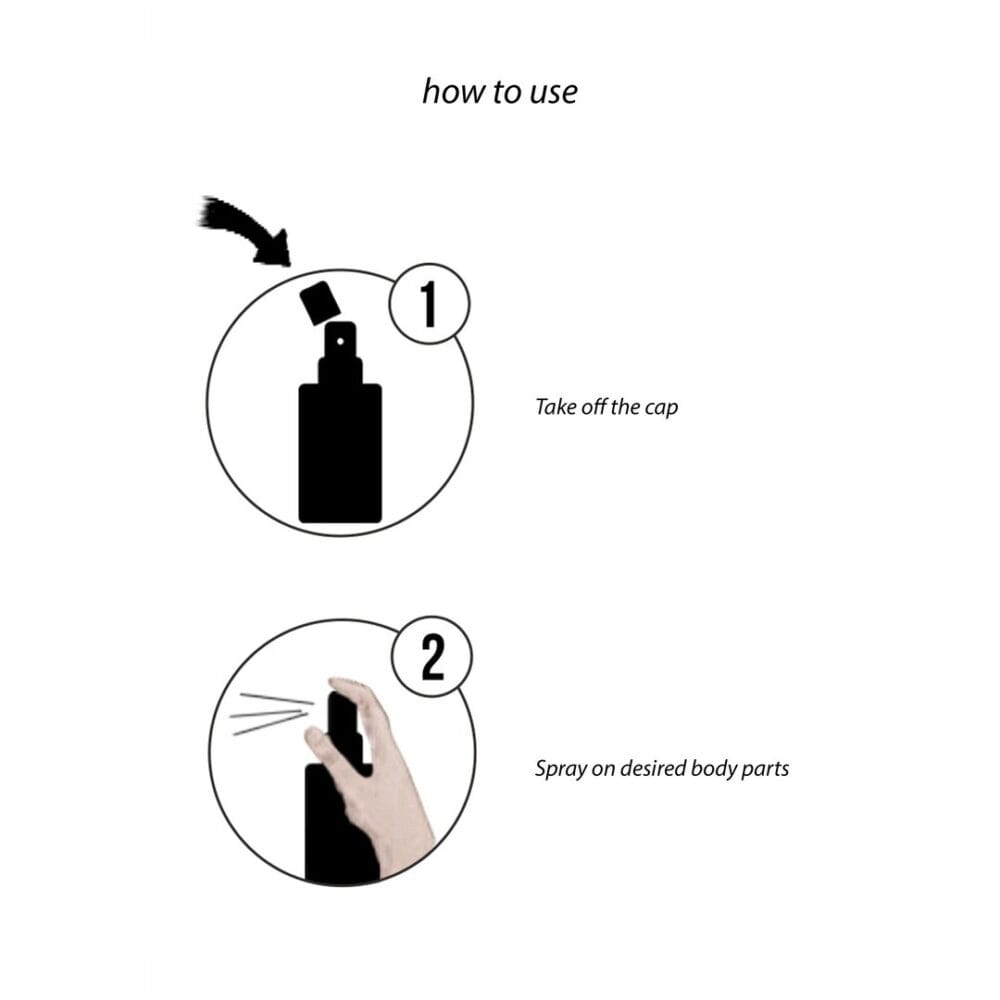 how to use

1

Take off the cap

2

Spray on desired body parts